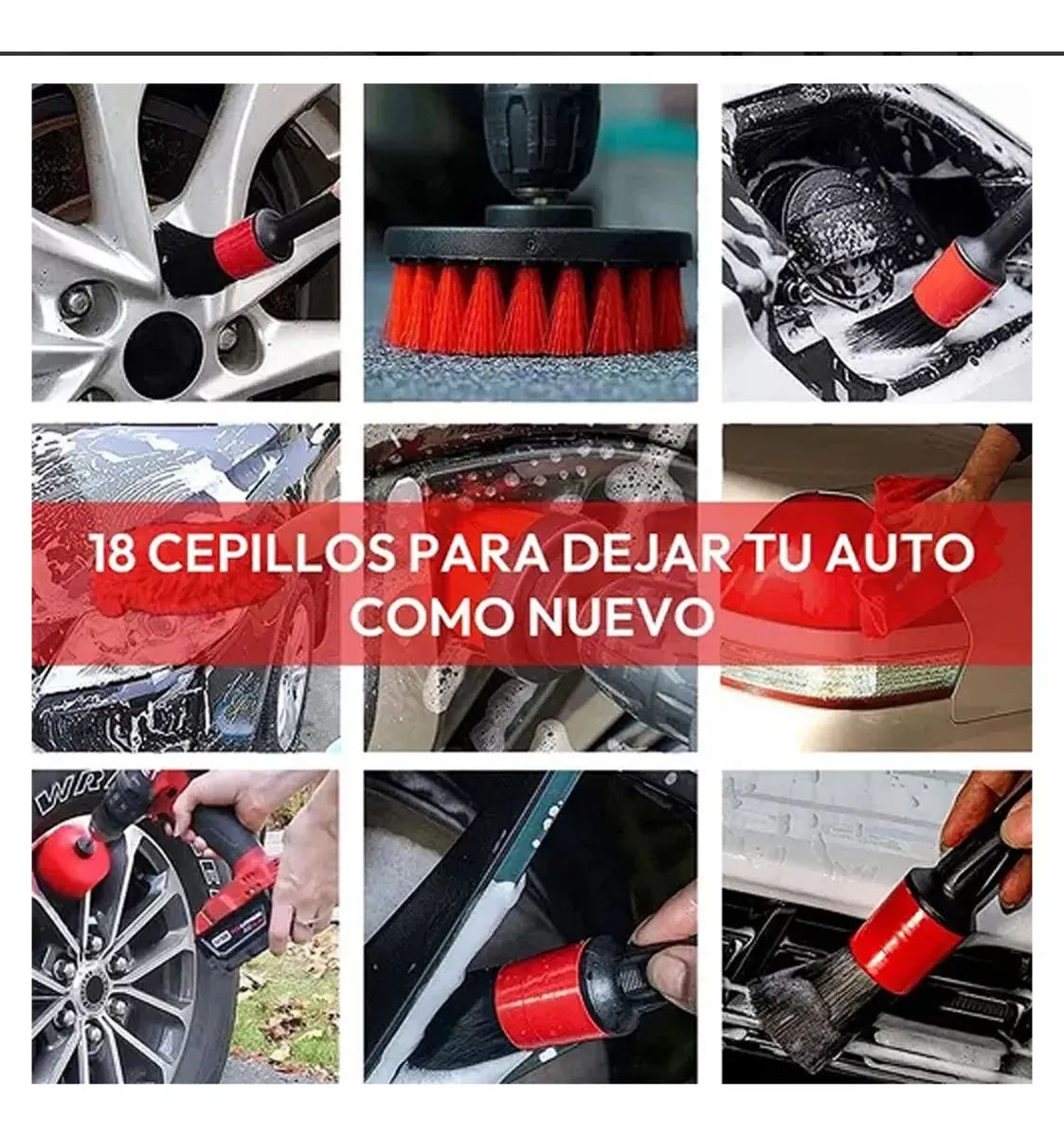 18 CEPILLOS PARA DEJAR TU AUTO COMO NUEVO